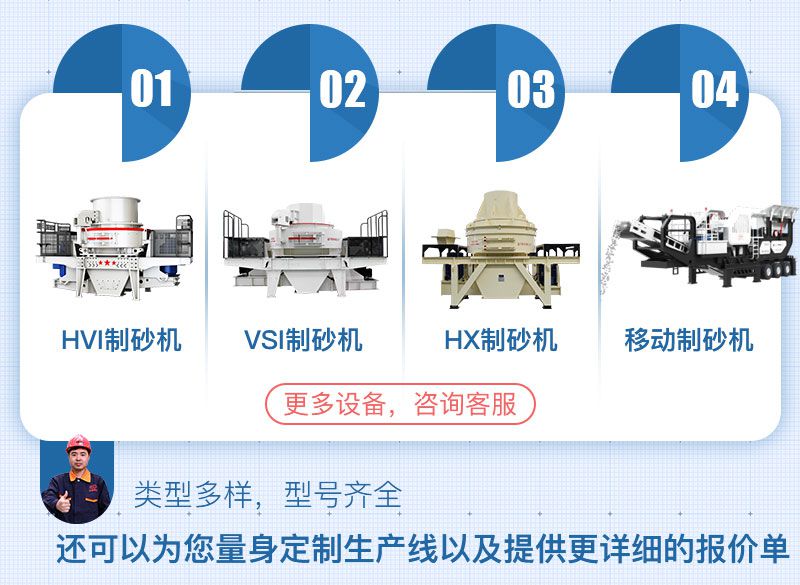 01

02

03

04

HVI制砂机

VSI制砂机

HX制砂机

移动制砂机

更多设备，咨询客服

类型多样，型号齐全

还可以为您量身定制生产线以及提供更详细的报价单